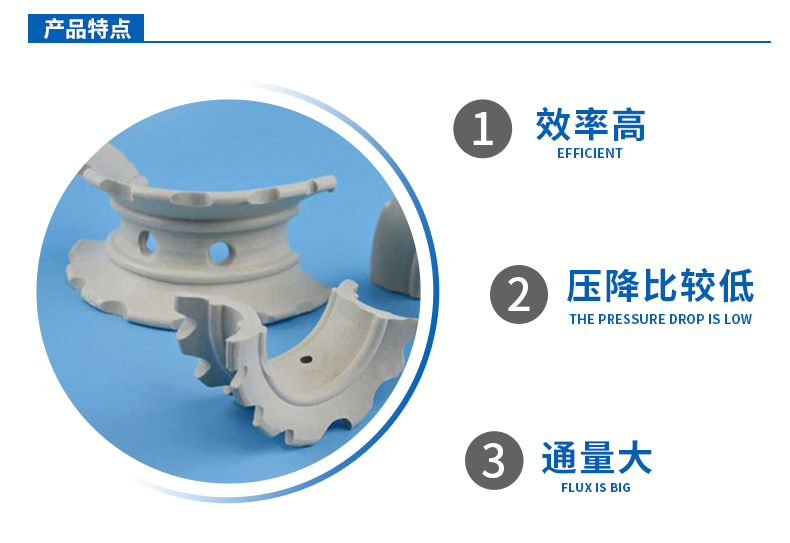 产品特点

1 效率高
EFFICIENT

2 压降比较低
THE PRESSURE DROP IS LOW

3 通量大
FLUX IS BIG